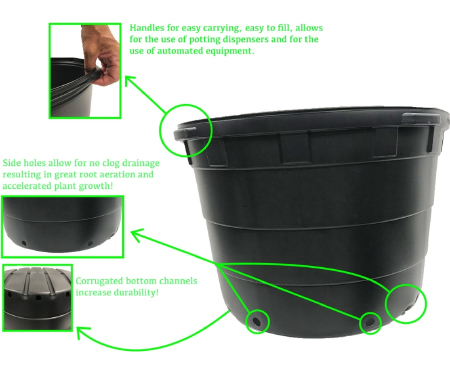 Handles for easy carrying, easy to fill, allows for the use of potting dispensers and for the use of automated equipment.

Side holes allow for no clog drainage resulting in great root aeration and accelerated plant growth!

Corrugated bottom channels increase durability!